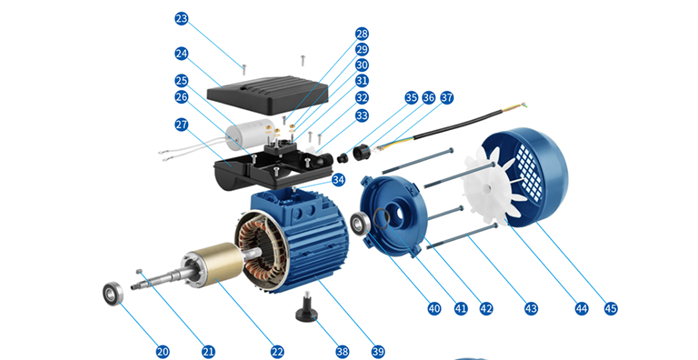 23
24
25
26
27
28
29
30
31
32
33
35
36
37
34
20
21
22
38
39
40
41
42
43
44
45